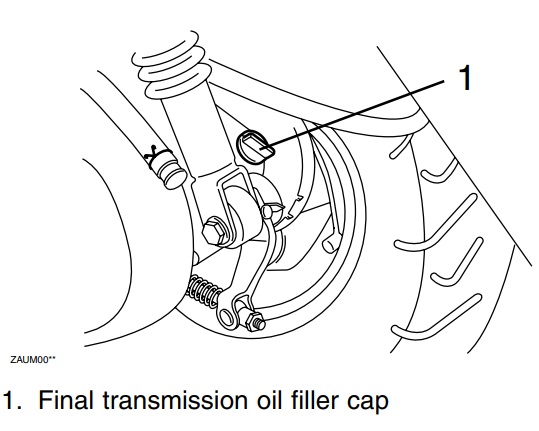 1

ZAUM00**

1. Final transmission oil filler cap