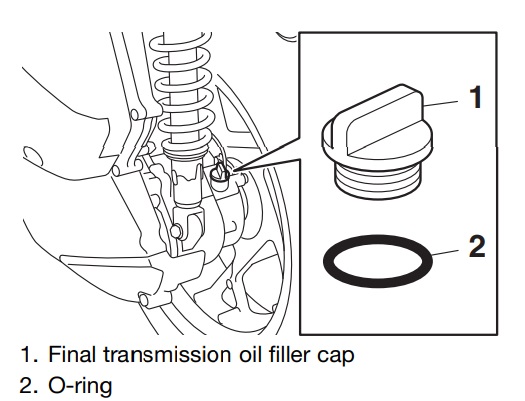 1

2

1. Final transmission oil filler cap
2. O-ring