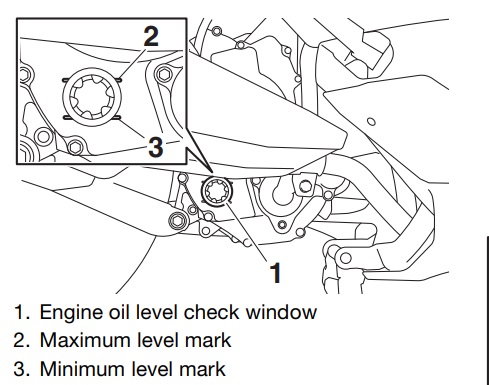 2

3

1

1. Engine oil level check window
2. Maximum level mark
3. Minimum level mark