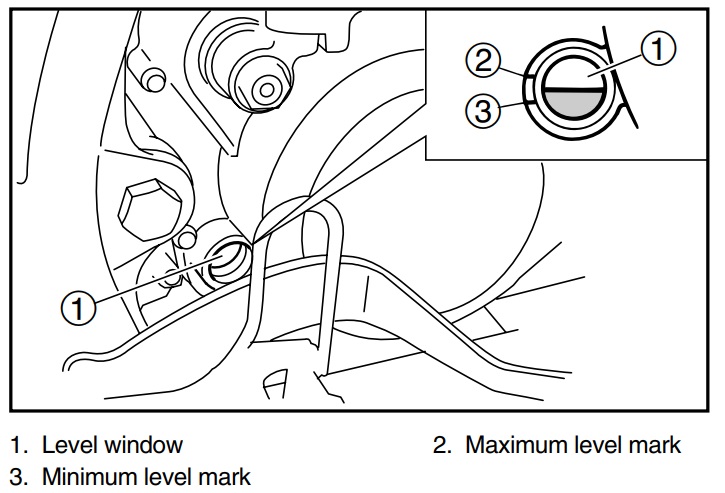 2
1
3
1

1. Level window
2. Maximum level mark
3. Minimum level mark